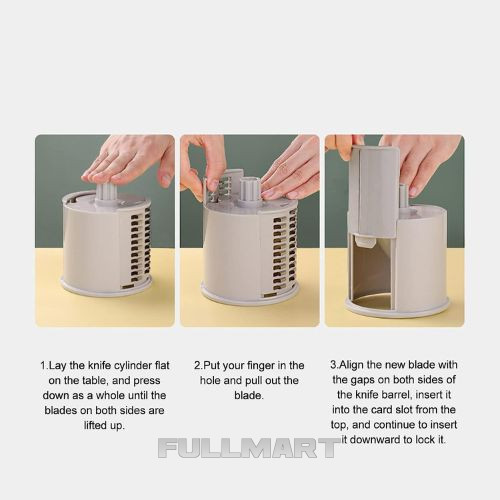 1.Lay the knife cylinder flat on the table, and press down as a whole until the blades on both sides are lifted up.

2.Put your finger in the hole and pull out the blade.

3.Align the new blade with the gaps on both sides of the knife barrel, insert it into the card slot from the top, and continue to insert it downward to lock it.

FULLMART